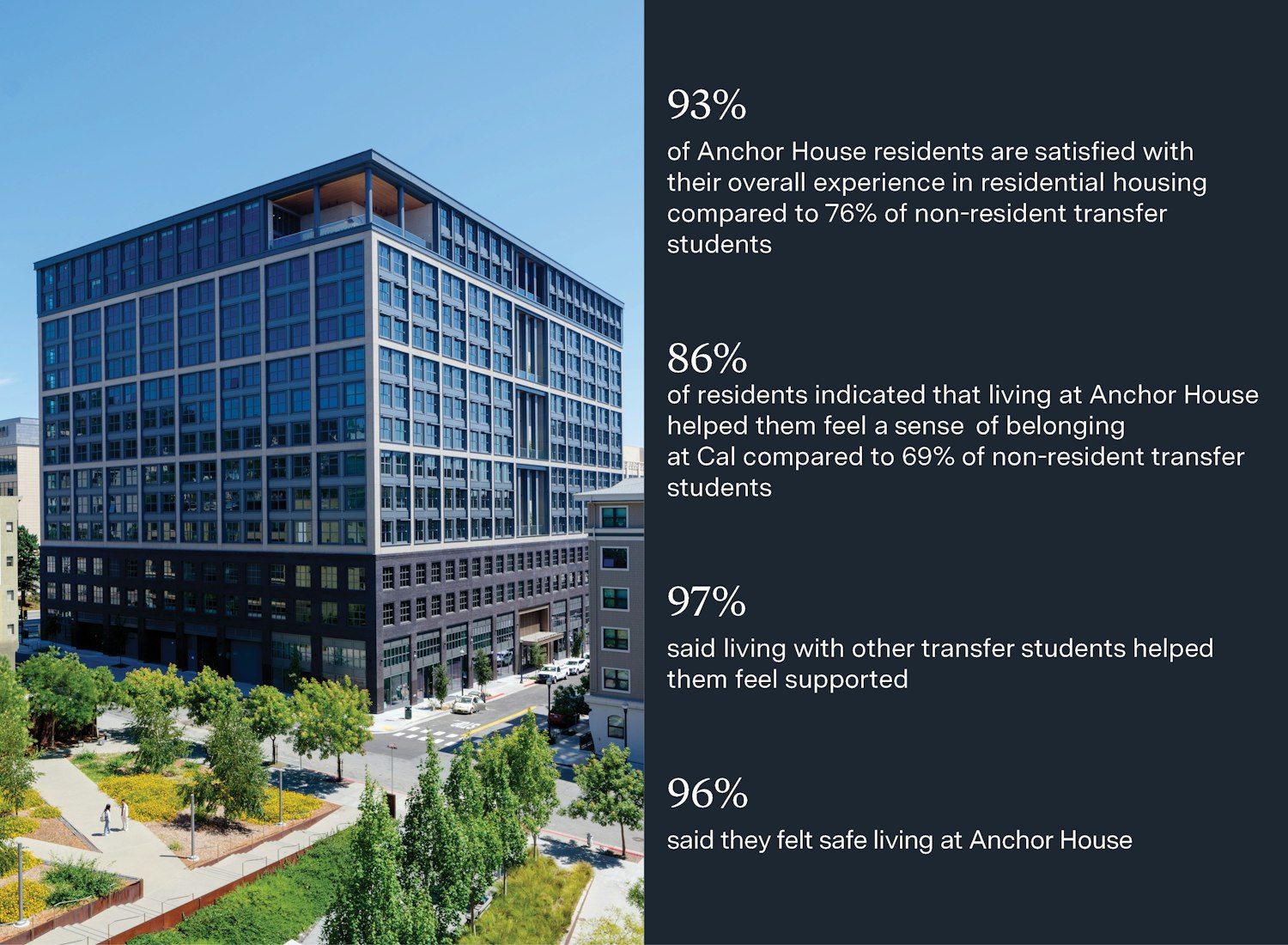 93%

of Anchor House residents are satisfied with their overall experience in residential housing compared to 76% of non-resident transfer students

86%

of residents indicated that living at Anchor House helped them feel a sense of belonging at Cal compared to 69% of non-resident transfer students

97%

said living with other transfer students helped them feel supported

96%

said they felt safe living at Anchor House