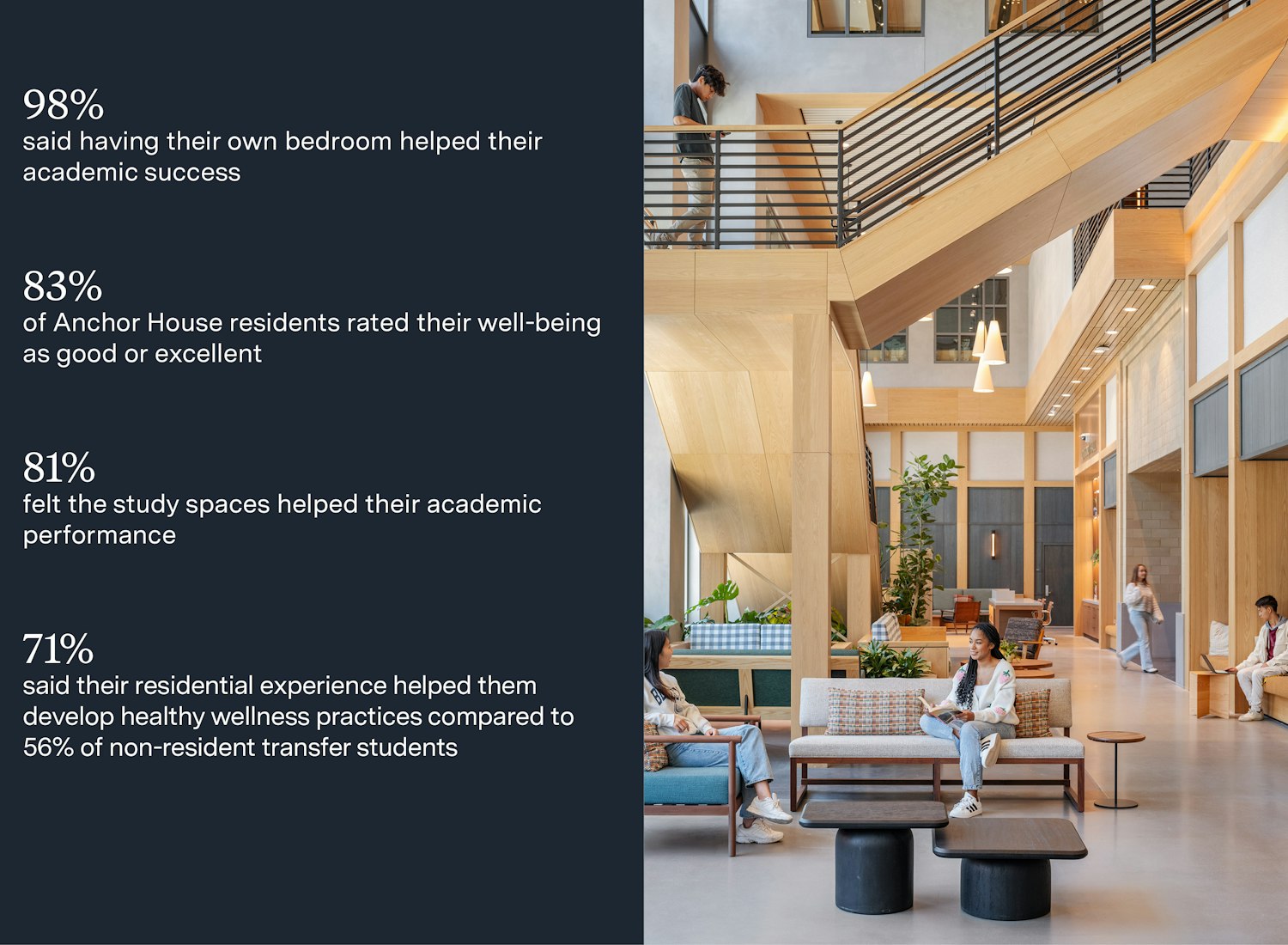 98%
said having their own bedroom helped their academic success

83%
of Anchor House residents rated their well-being as good or excellent

81%
felt the study spaces helped their academic performance

71%
said their residential experience helped them develop healthy wellness practices compared to 56% of non-resident transfer students